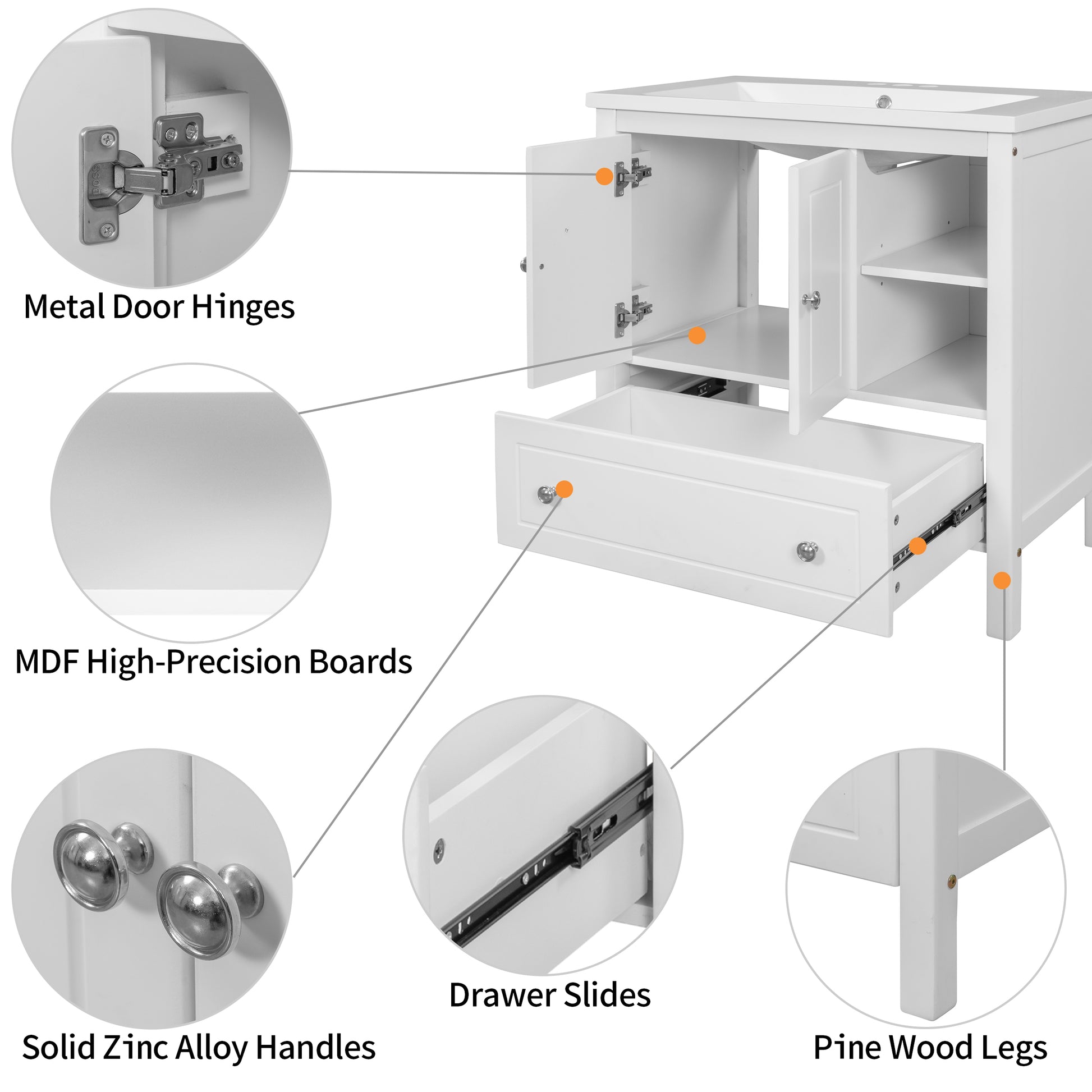 BOSS

Metal Door Hinges

MDF High-Precision Boards

Solid Zinc Alloy Handles

Drawer Slides

Pine Wood Legs