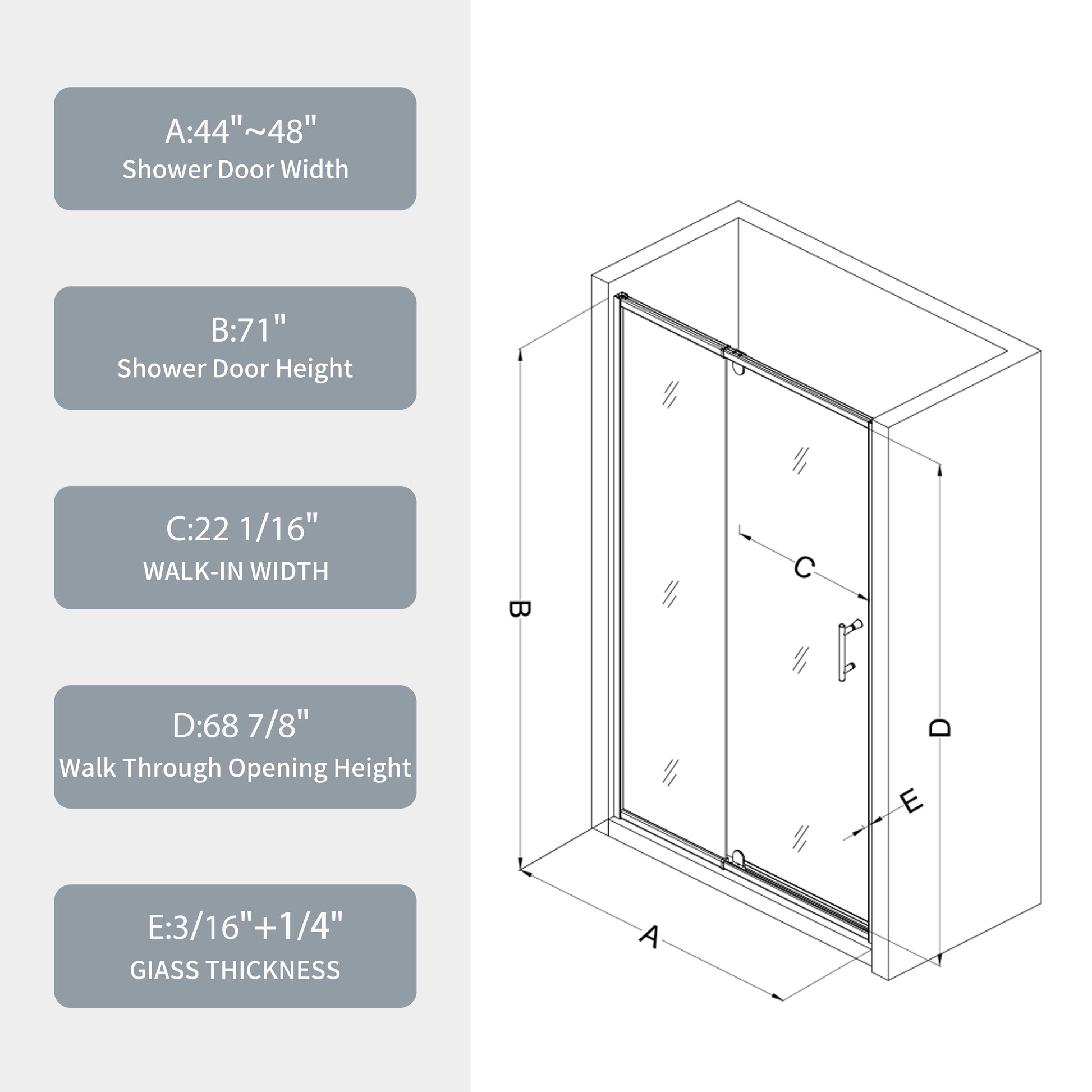 A:44"~48"
Shower Door Width

B:71"
Shower Door Height

C:22 1/16"
WALK-IN WIDTH

D:68 7/8"
Walk Through Opening Height

E:3/16"+1/4"
GIASS THICKNESS

B

C

D

E

A