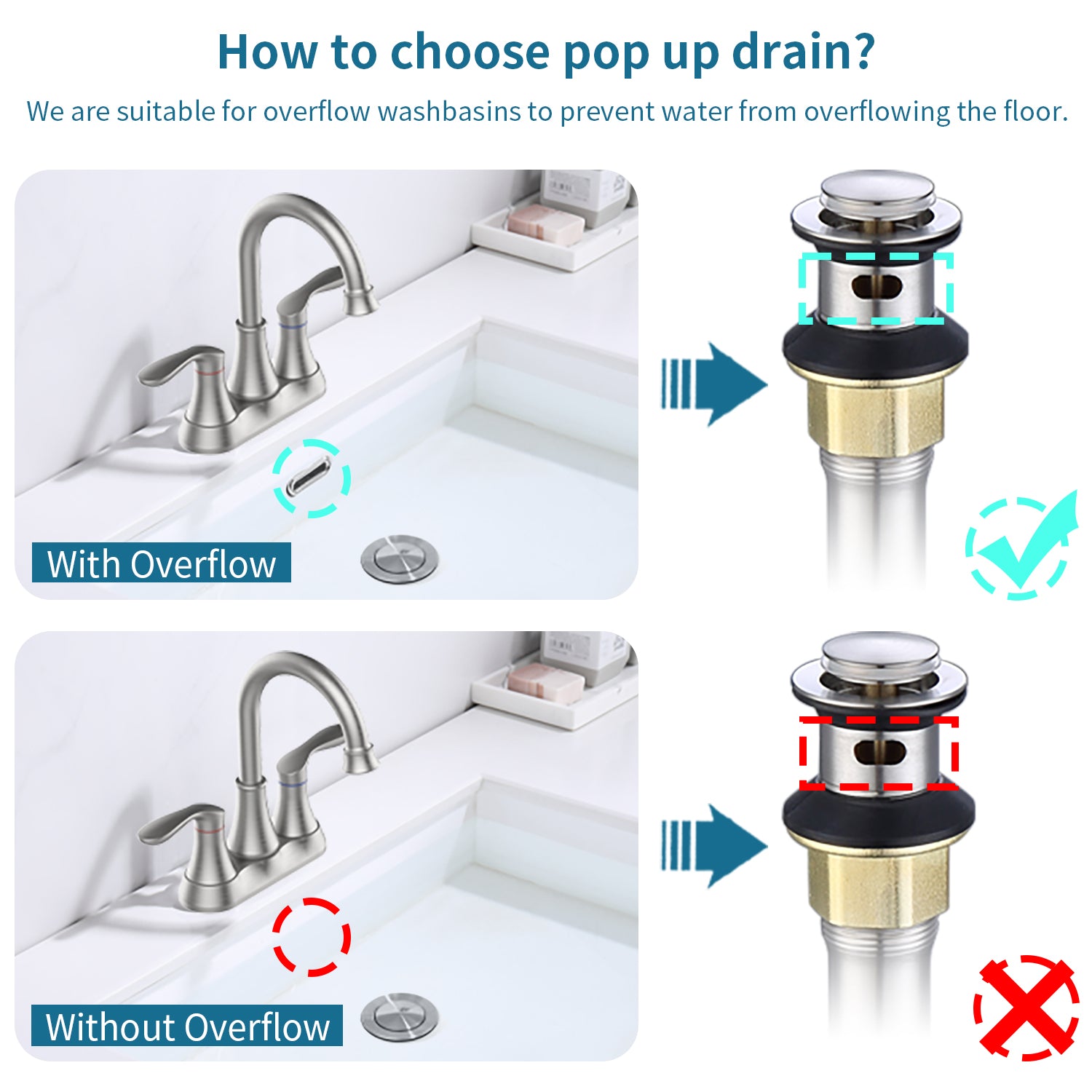 How to choose pop up drain?

We are suitable for overflow washbasins to prevent water from overflowing the floor.

With Overflow

Without Overflow