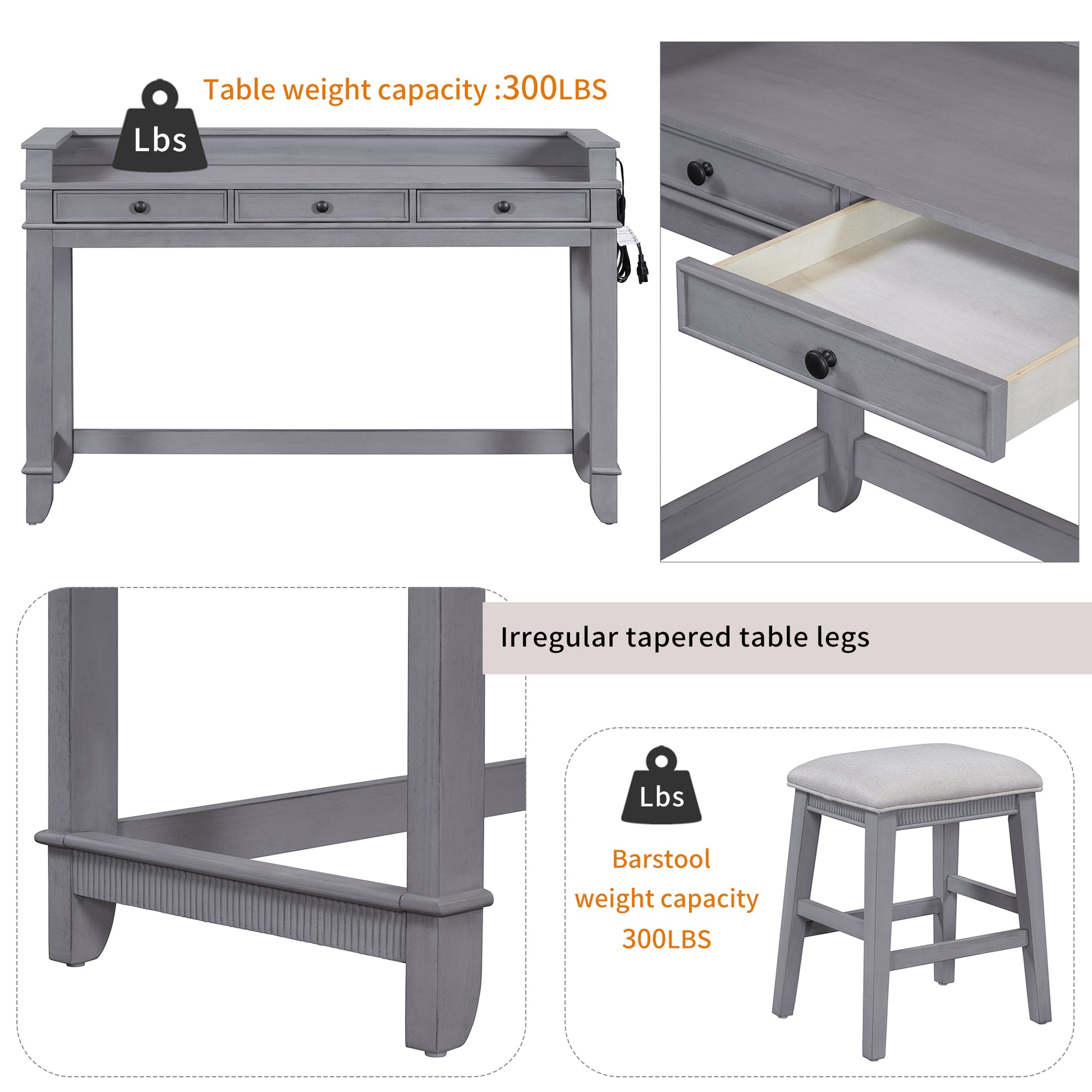 Lbs

Table weight capacity :300LBS

Irregular tapered table legs

Lbs

Barstool weight capacity 300LBS