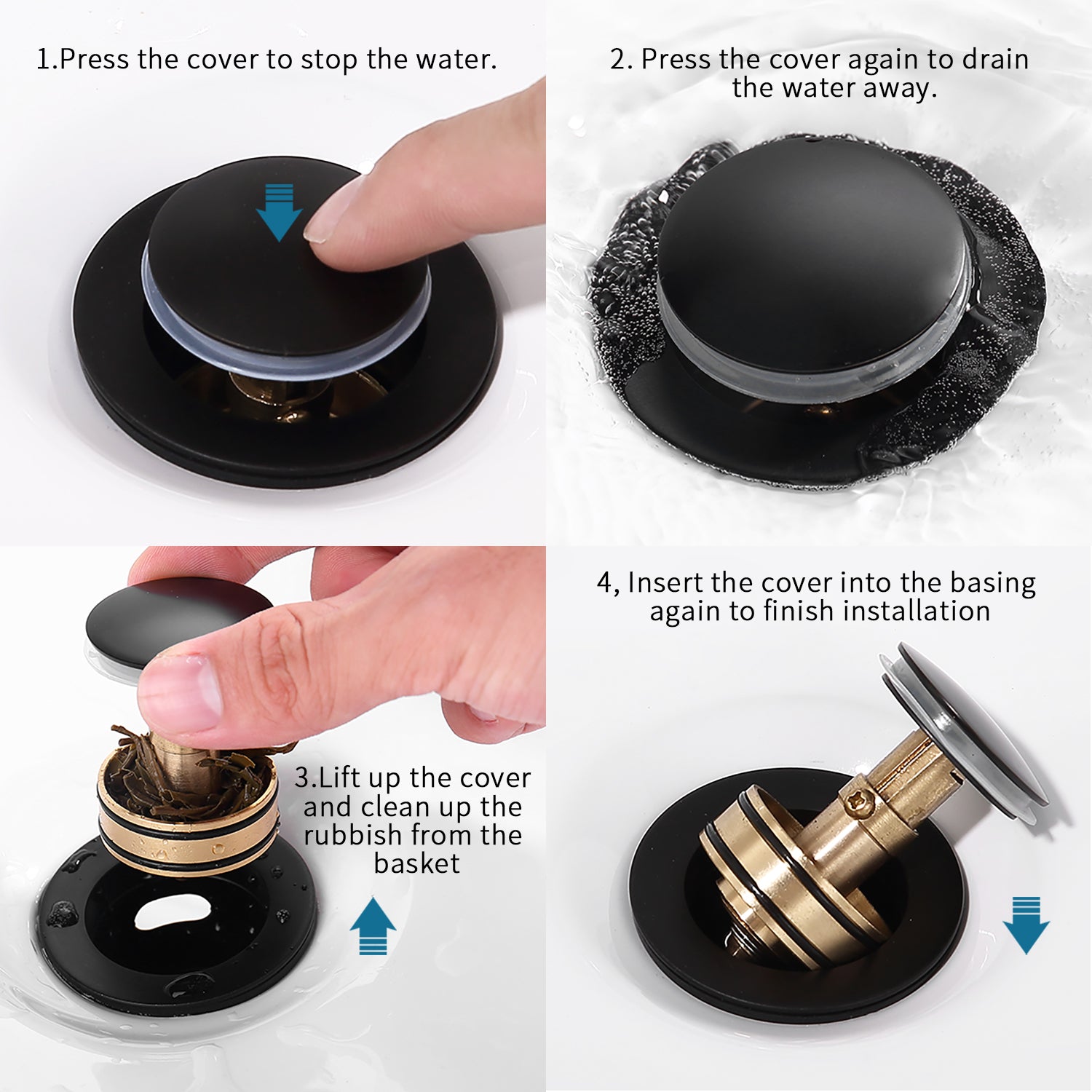 1.Press the cover to stop the water.

2. Press the cover again to drain the water away.

3.Lift up the cover and clean up the rubbish from the basket

4, Insert the cover into the basing again to finish installation